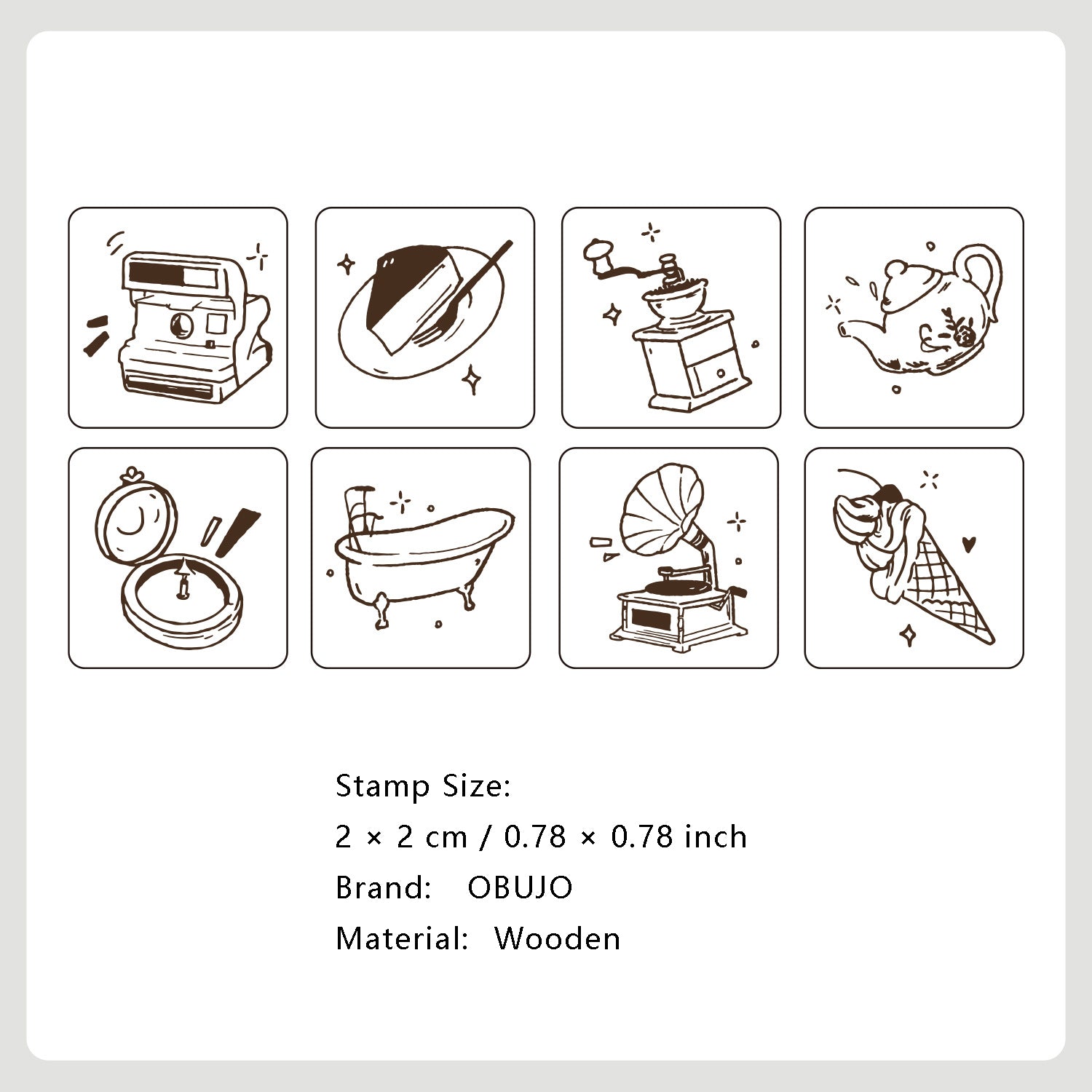 Stamp Size:
2 × 2 cm / 0.78 × 0.78 inch
Brand: OBUJO
Material: Wooden