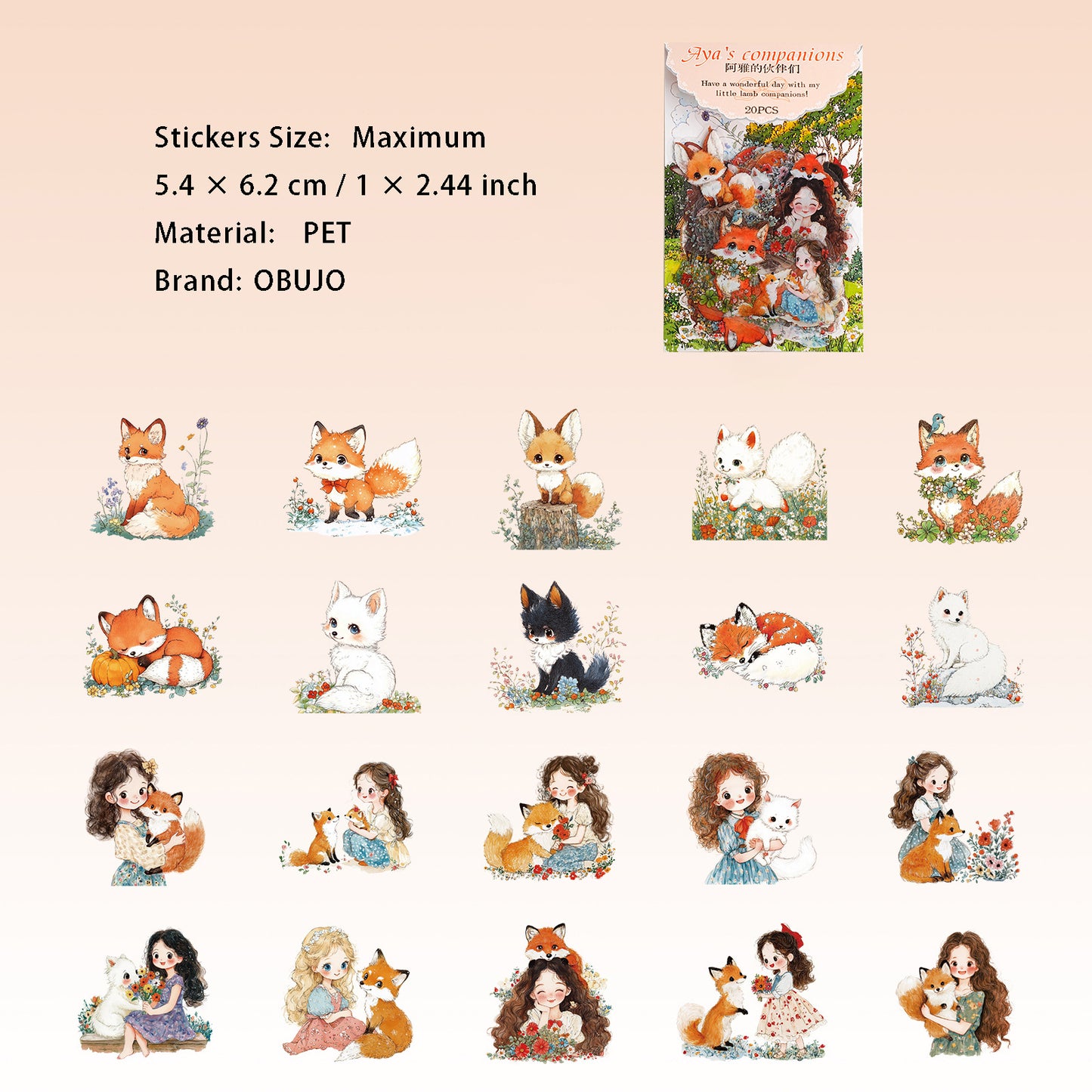 Stickers Size: Maximum
5.4 × 6.2 cm / 1 × 2.44 inch
Material: PET
Brand: OBUJO

Aya's companions
阿雅的伙伴们
Have a wonderful day with my little lamb companions!
20PCS