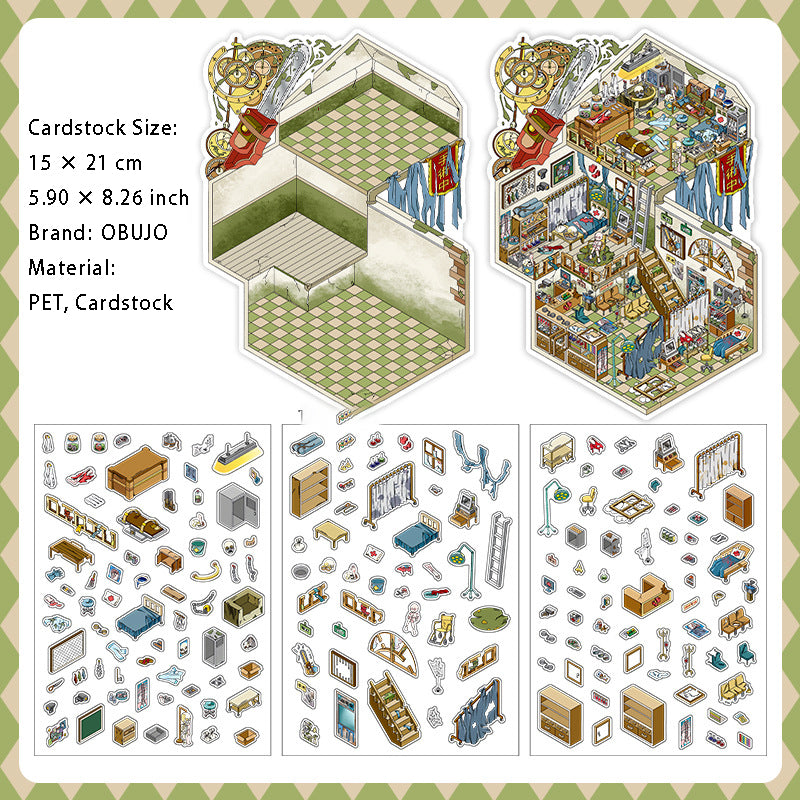 Cardstock Size:
15 × 21 cm
5.90 × 8.26 inch
Brand: OBUJO
Material:
PET, Cardstock