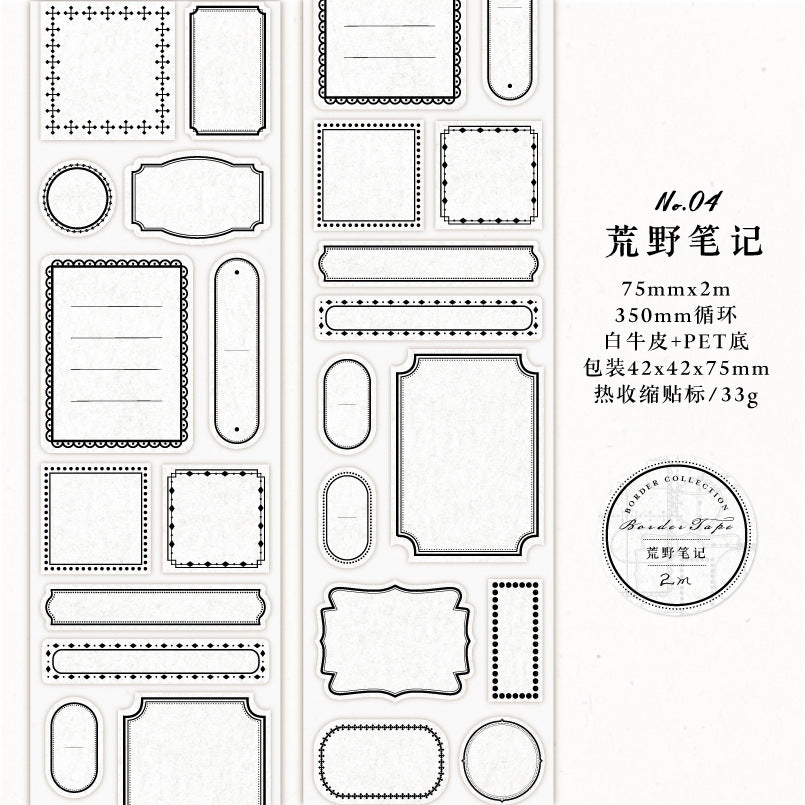 No.04
荒野笔记
75mmx2m
350mm循环
白牛皮+PET底
包装42x42x75mm
热收缩贴标/33g

BORDER COLLECTION
Border Tape
荒野笔记
2m