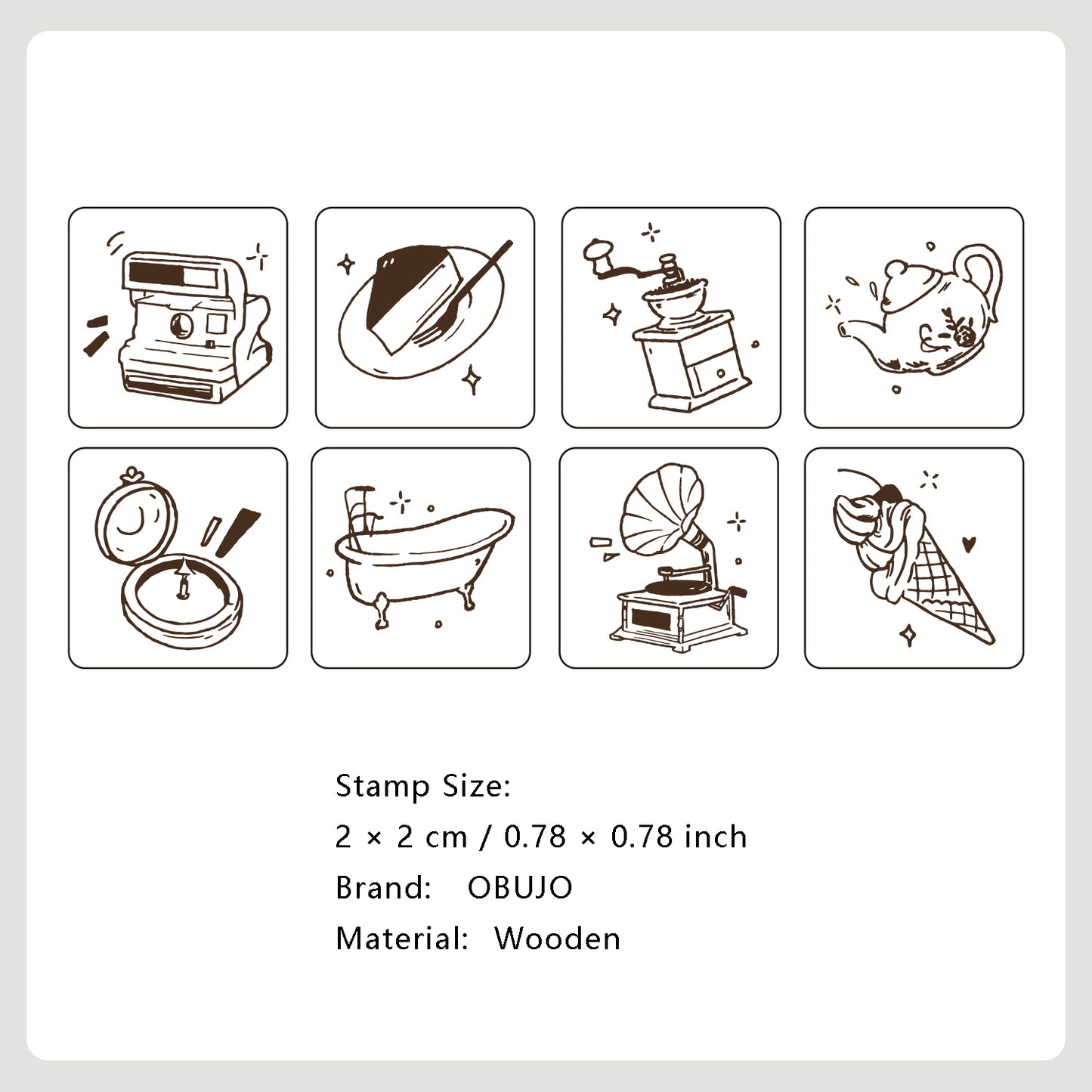 Stamp Size:
2 × 2 cm / 0.78 × 0.78 inch
Brand: OBUJO
Material: Wooden